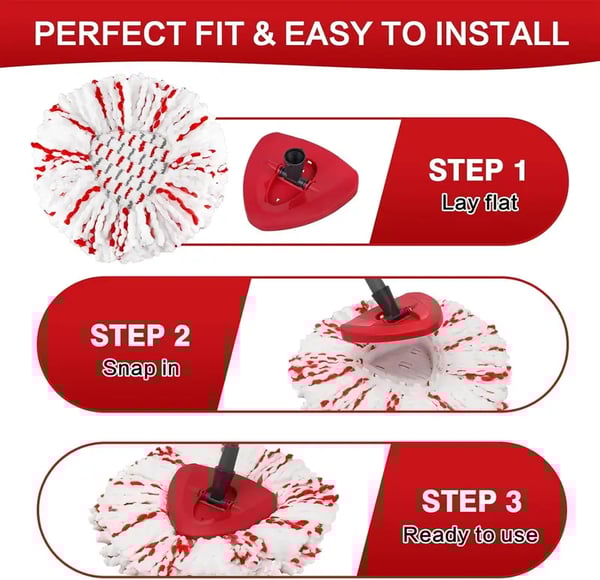 PERFECT FIT & EASY TO INSTALL

STEP 1
Lay flat

STEP 2
Snap in

STEP 3
Ready to use