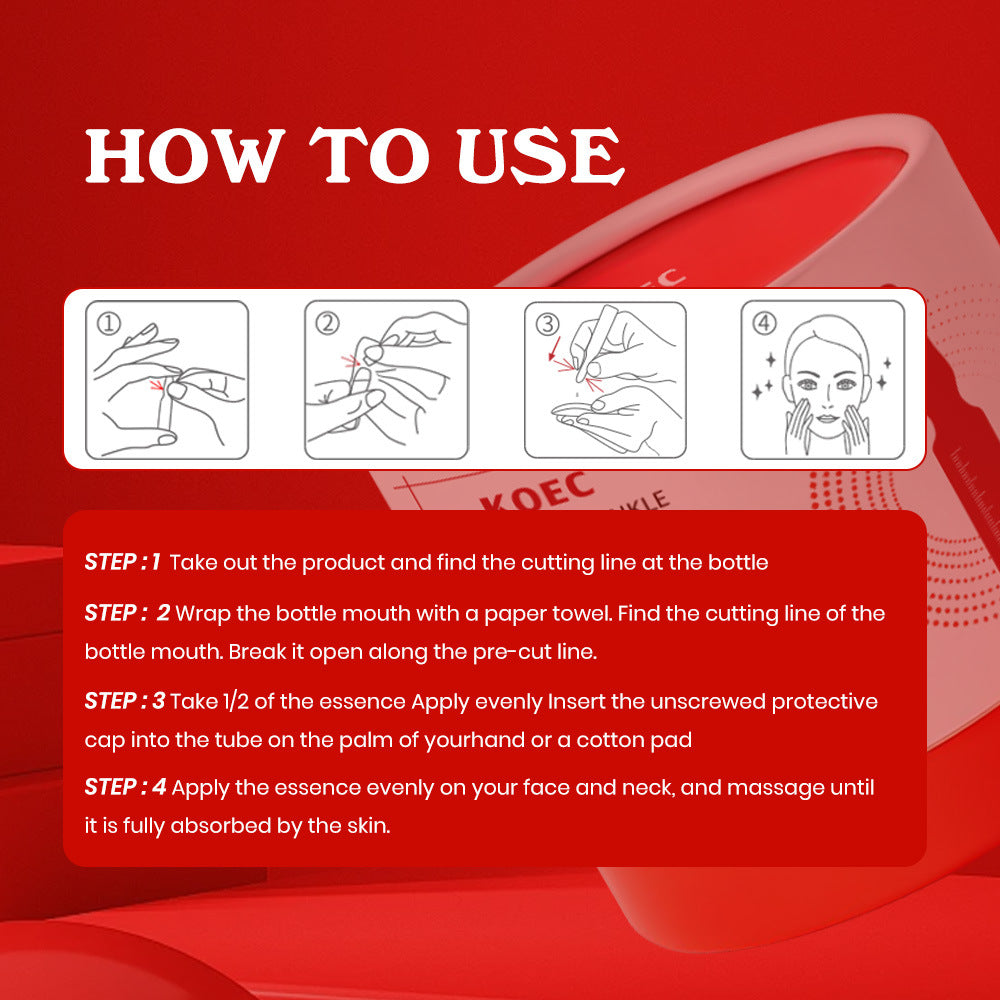 HOW TO USE

①

②

③

④

KOEC

STEP : 1 Take out the product and find the cutting line at the bottle

STEP : 2 Wrap the bottle mouth with a paper towel. Find the cutting line of the bottle mouth. Break it open along the pre-cut line.

STEP : 3 Take 1/2 of the essence Apply evenly Insert the unscrewed protective cap into the tube on the palm of yourhand or a cotton pad

STEP : 4 Apply the essence evenly on your face and neck, and massage until it is fully absorbed by the skin.