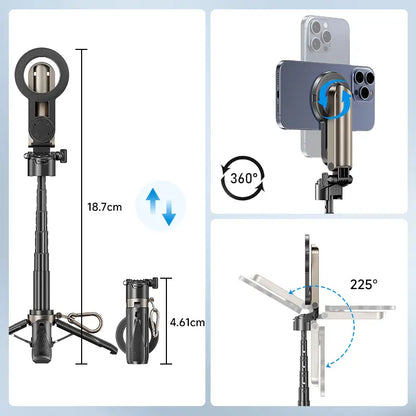 18.7cm

4.61cm

360°

225°